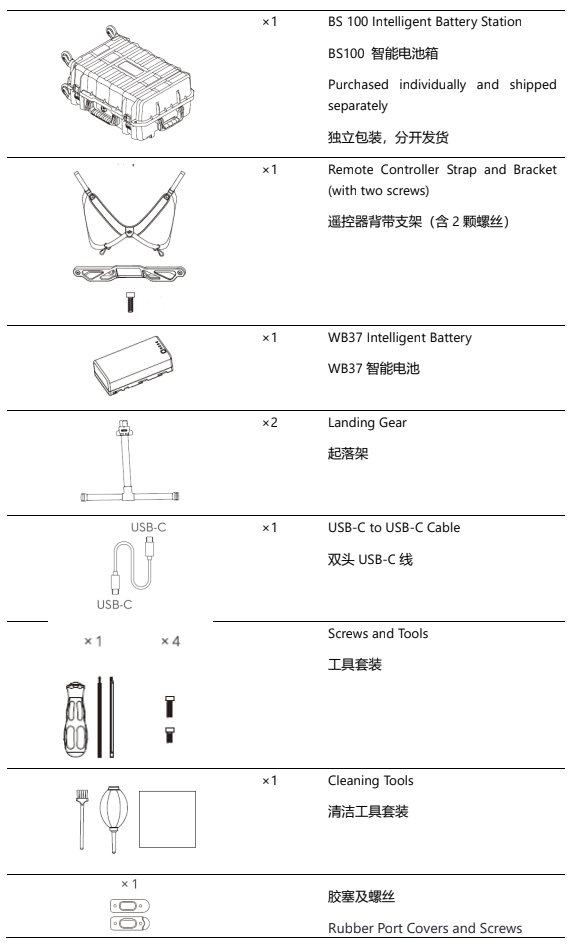 | | | |
|---|---|---|
| | ×1 | BS 100 Intelligent Battery Station<br>BS100 智能电池箱<br>Purchased individually and shipped separately<br>独立包装，分开发货 |
| | ×1 | Remote Controller Strap and Bracket (with two screws)<br>遥控器背带支架（含 2 颗螺丝） |
| | ×1 | WB37 Intelligent Battery<br>WB37 智能电池 |
| | ×2 | Landing Gear<br>起落架 |
| USB-C<br>USB-C | ×1 | USB-C to USB-C Cable<br>双头 USB-C 线 |
| ×1 ×4 | | Screws and Tools<br>工具套装 |
| | ×1 | Cleaning Tools<br>清洁工具套装 |
| ×1 | | 胶塞及螺丝<br>Rubber Port Covers and Screws |